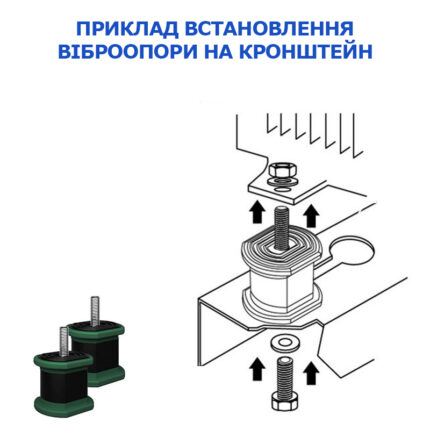 ПРИКЛАД ВСТАНОВЛЕННЯ ВІБРООПОРИ НА КРОНШТЕЙН